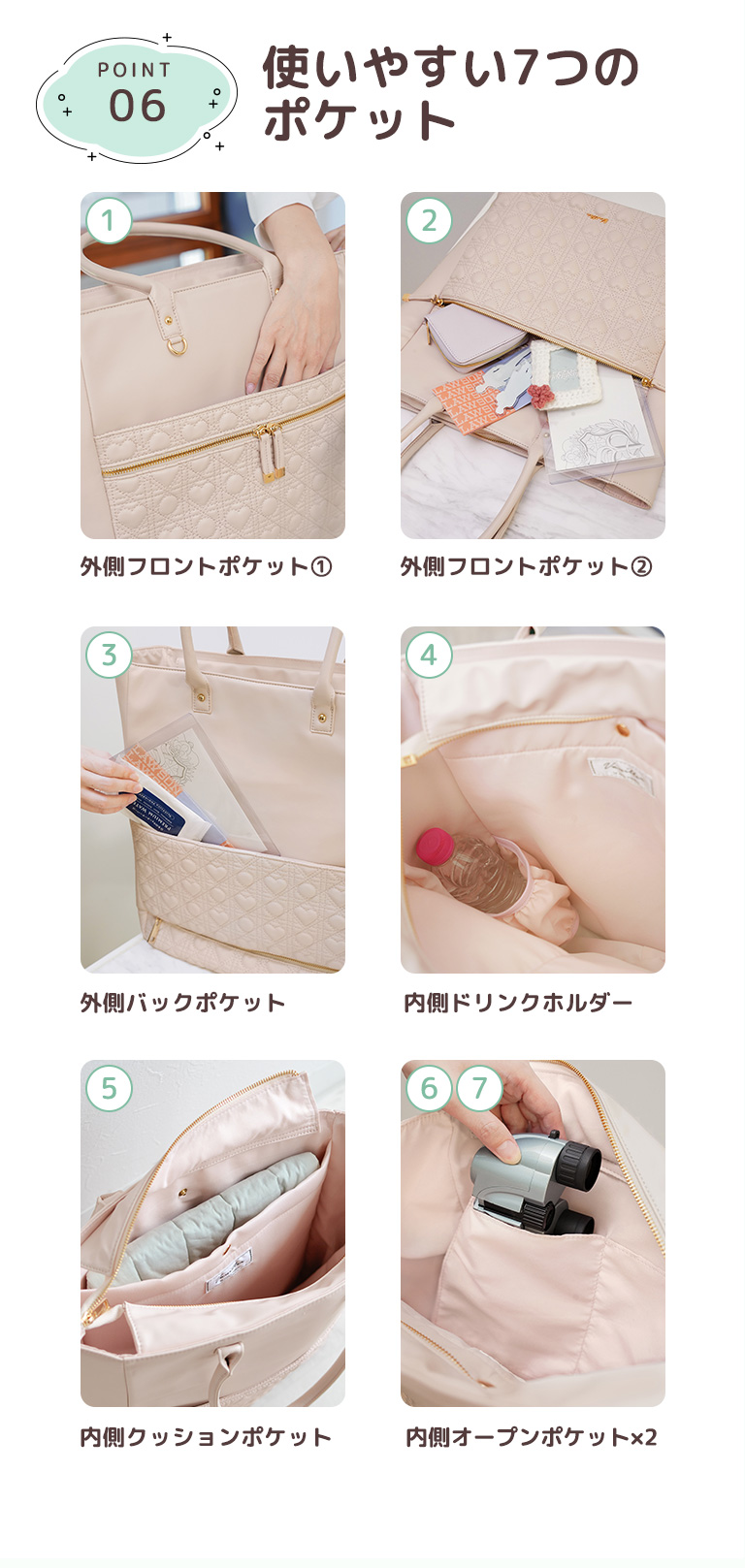 POINT 06

使いやすい7つのポケット

1

外側フロントポケット①

2

外側フロントポケット②

3

外側バックポケット

4

内側ドリンクホルダー

5

内側クッションポケット

6 7

内側オープンポケット×2