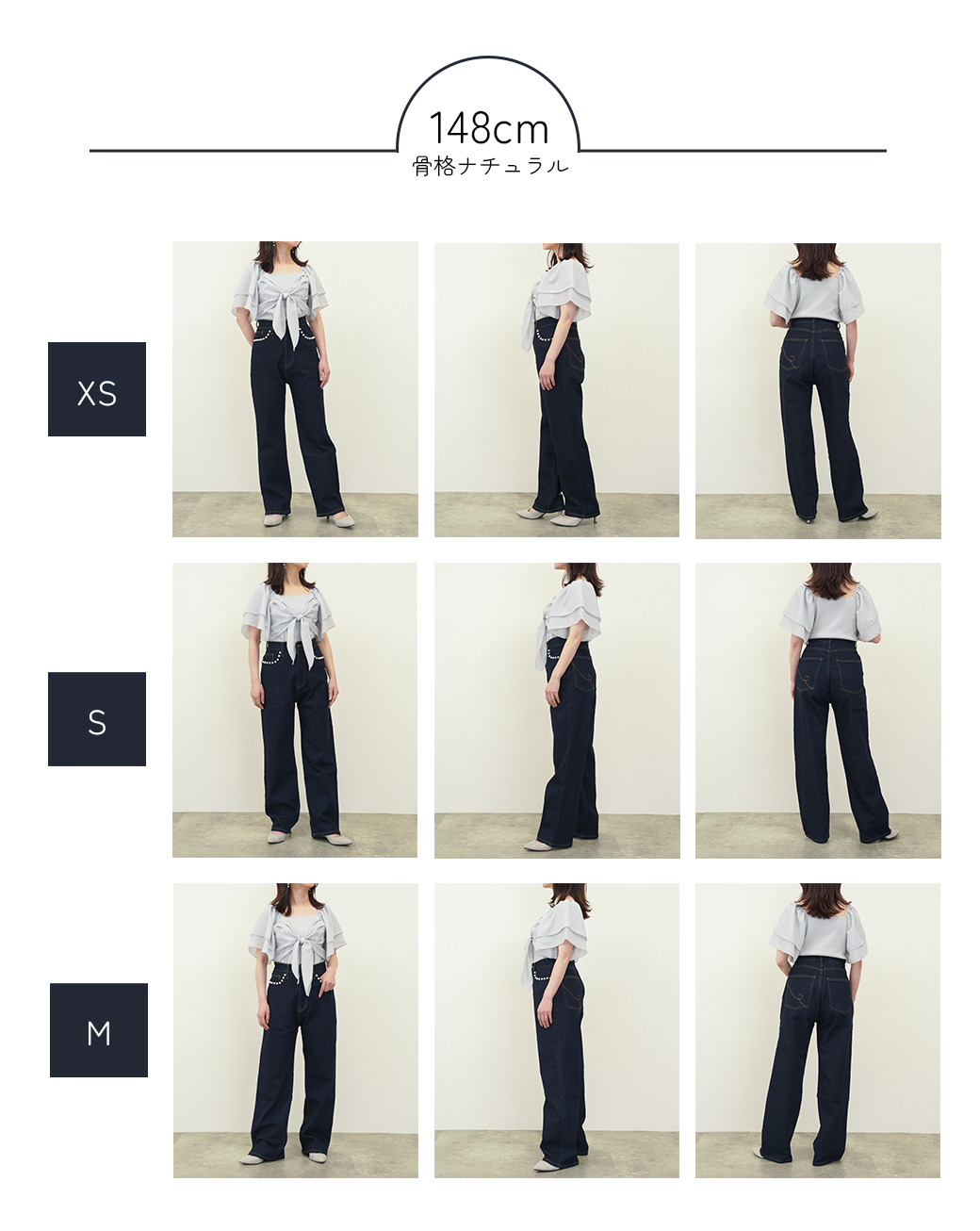 148cm
骨格ナチュラル

XS

S

M